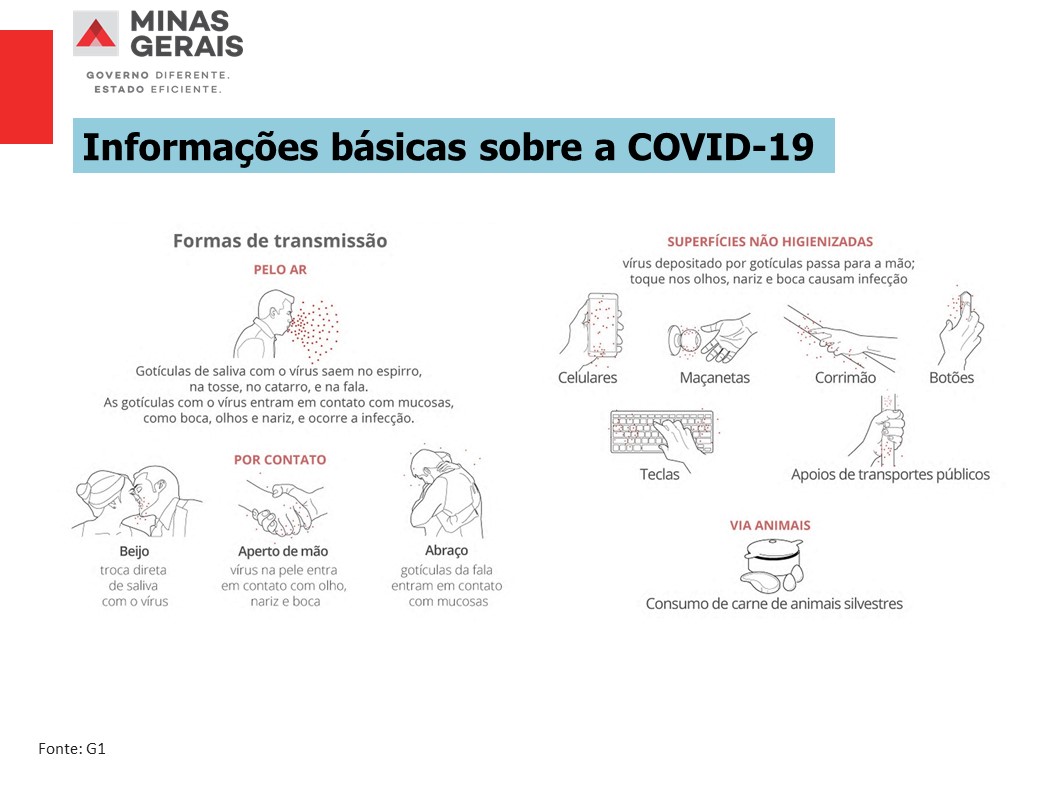 MINAS GERAIS
GOVERNO DIFERENTE.
ESTADO EFICIENTE.

Informações básicas sobre a COVID-19

Formas de transmissão

PELO AR

Gotículas de saliva com o vírus saem no espirro, na tosse, no catarro, e na fala. As gotículas com o vírus entram em contato com mucosas, como boca, olhos e nariz, e ocorre a infecção.

POR CONTATO

Beijo
troca direta de saliva com o vírus

Aperto de mão
vírus na pele entra em contato com olho, nariz e boca

Abraço
gotículas da fala entram em contato com mucosas

SUPERFÍCIES NÃO HIGIENIZADAS
vírus depositado por gotículas passa para a mão; toque nos olhos, nariz e boca causam infecção

Celulares

Maçanetas

Corrimão

Botões

Teclas

Apoios de transportes públicos

VIA ANIMAIS

Consumo de carne de animais silvestres

Fonte: G1